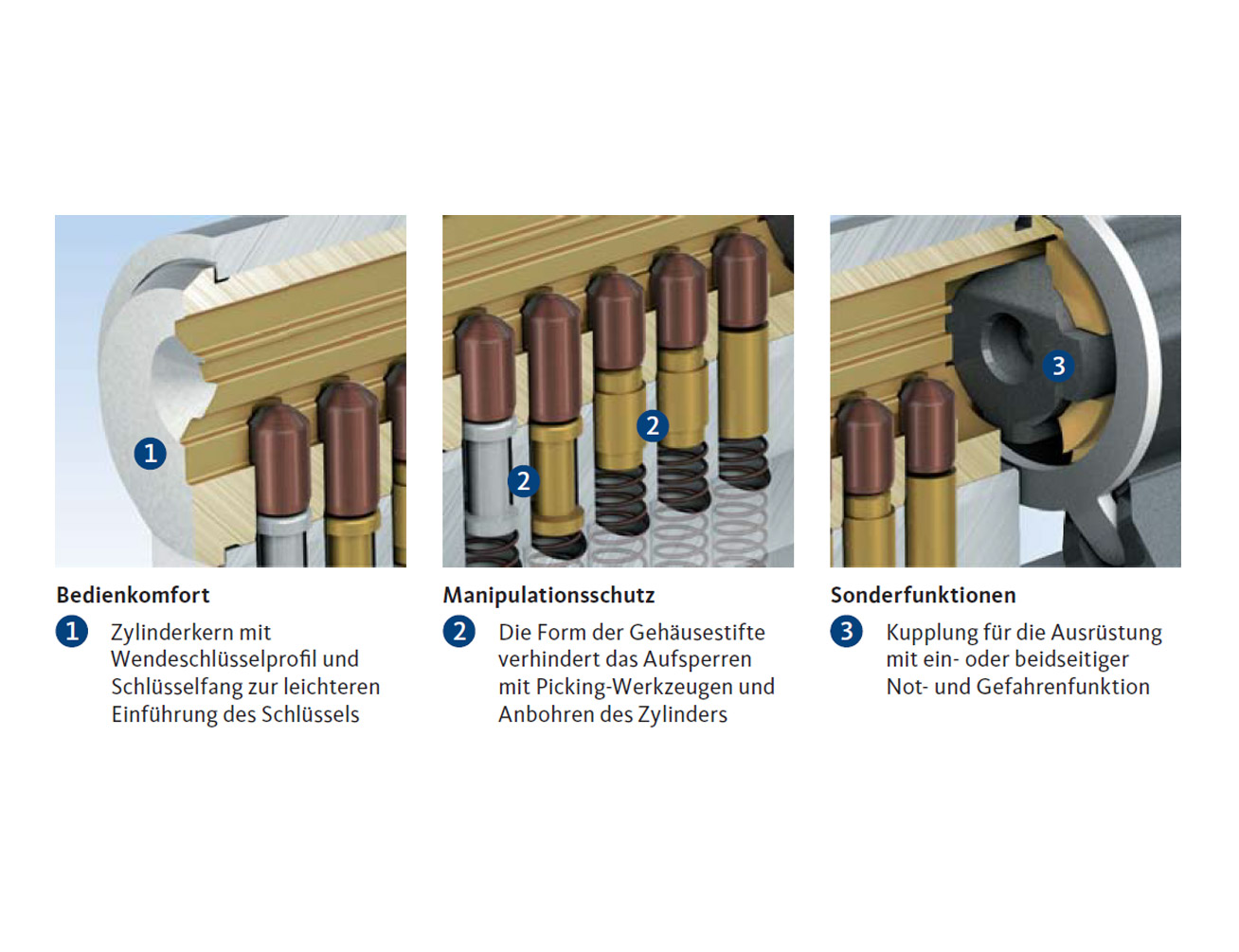 1

2

2

3

Bedienkomfort

1 Zylinderkern mit Wendeschlüsselprofil und Schlüsselfang zur leichteren Einführung des Schlüssels

Manipulationsschutz

2 Die Form der Gehäusestifte verhindert das Aufsperren mit Picking-Werkzeugen und Anbohren des Zylinders

Sonderfunktionen

3 Kupplung für die Ausrüstung mit ein- oder beidseitiger Not- und Gefahrenfunktion